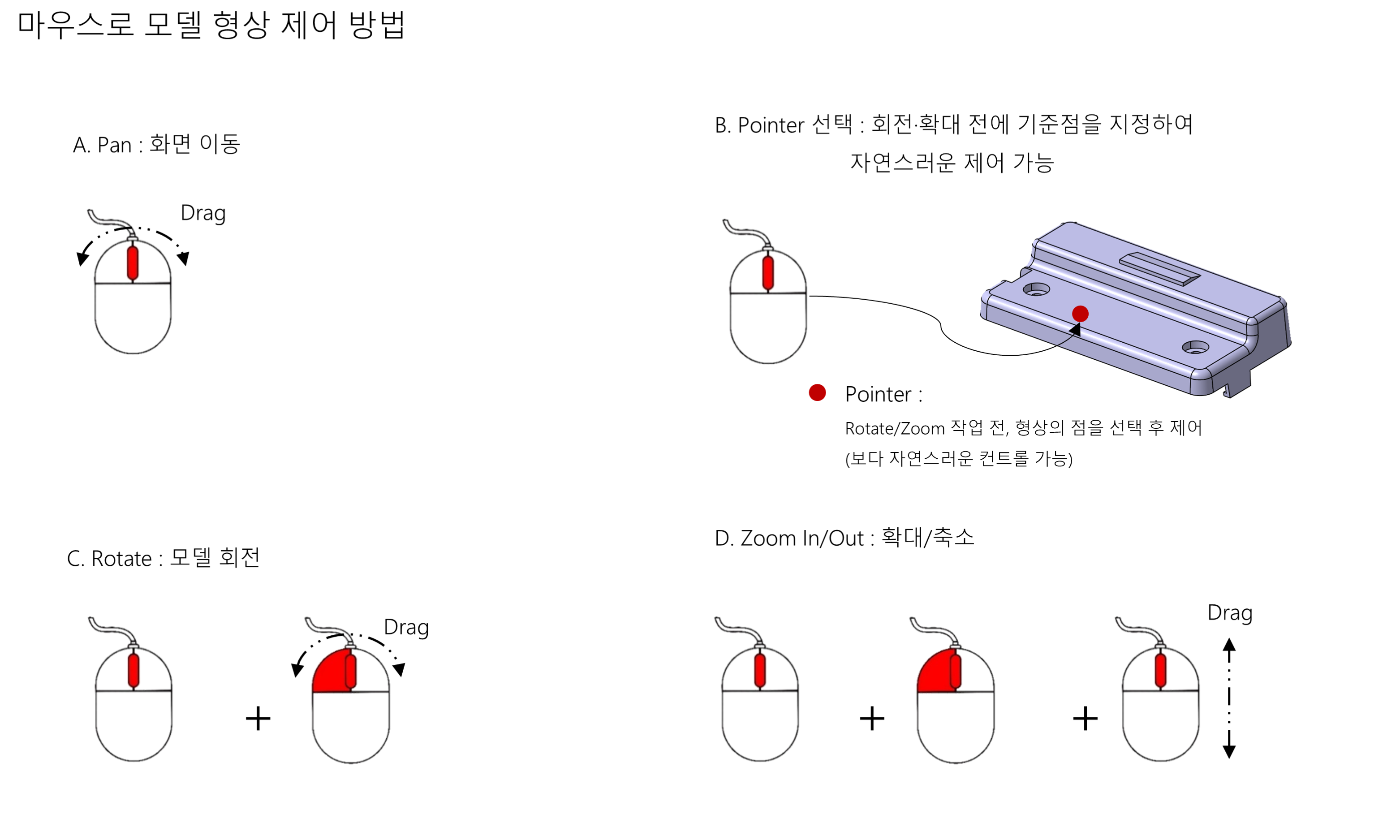 마우스로 모델 형상 제어 방법

A. Pan : 화면 이동

Drag

B. Pointer 선택 : 회전·확대 전에 기준점을 지정하여 자연스러운 제어 가능

Pointer :

Rotate/Zoom 작업 전, 형상의 점을 선택 후 제어

(보다 자연스러운 컨트롤 가능)

C. Rotate : 모델 회전

+

Drag

D. Zoom In/Out : 확대/축소

+

+

Drag